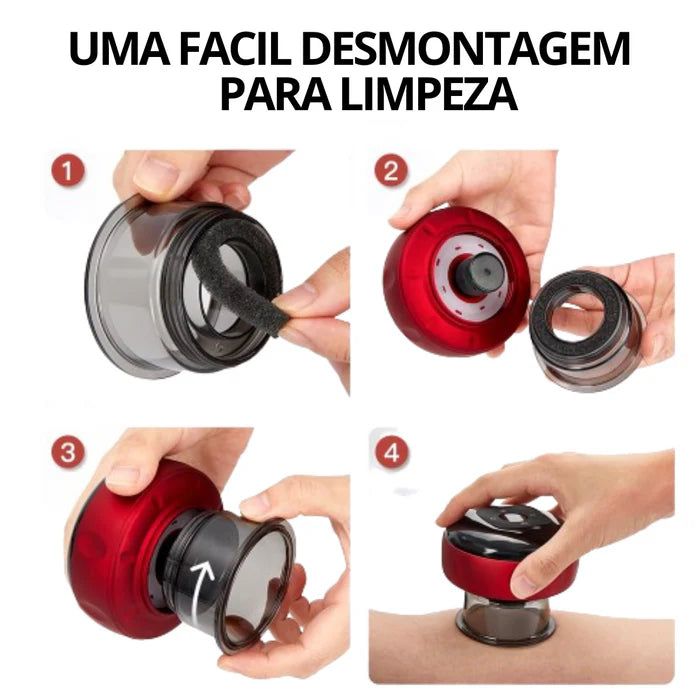 UMA FACIL DESMONTAGEM PARA LIMPEZA

1

2

3

4