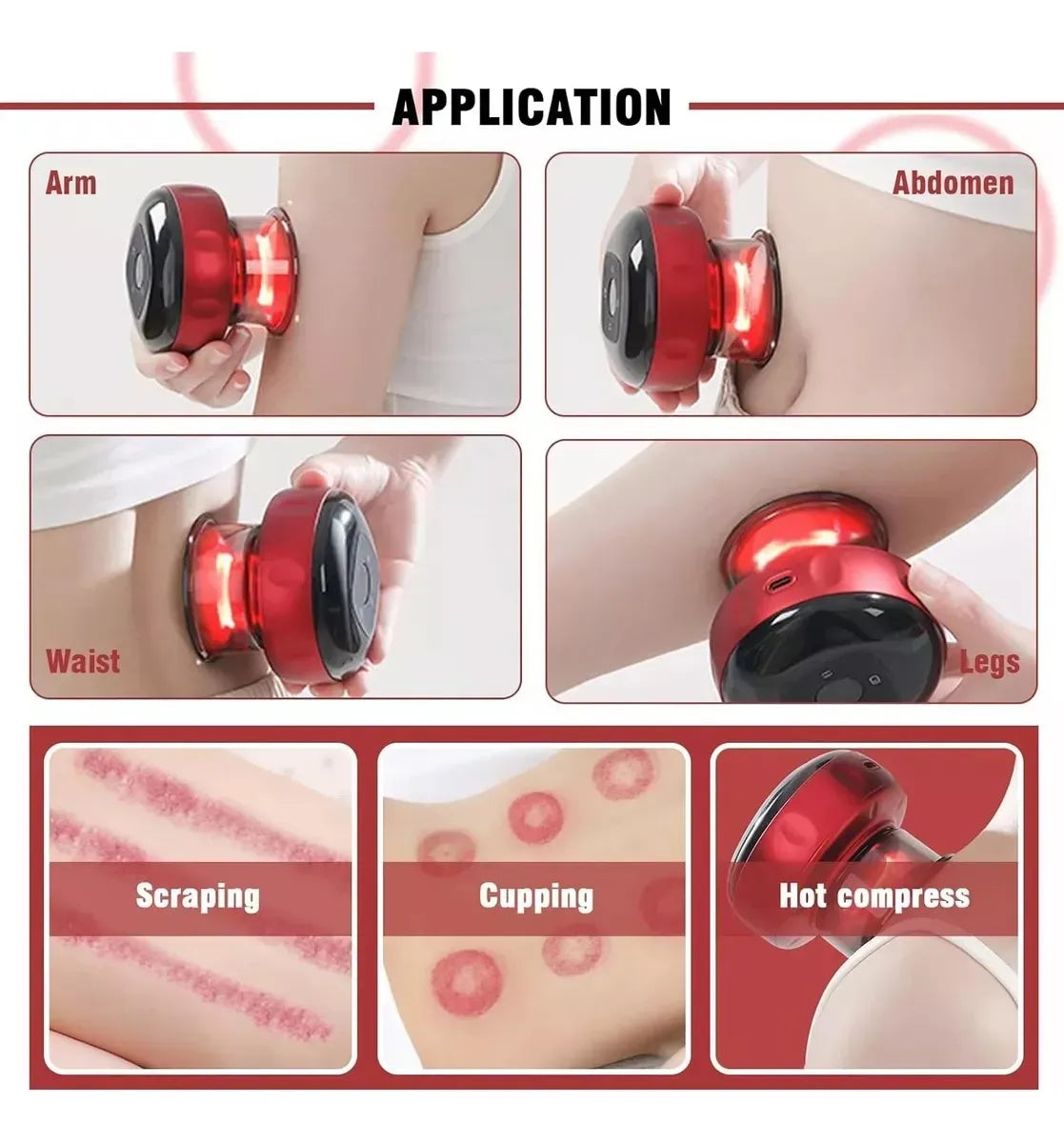 APPLICATION

Arm

Abdomen

Waist

Legs

Scraping

Cupping

Hot compress